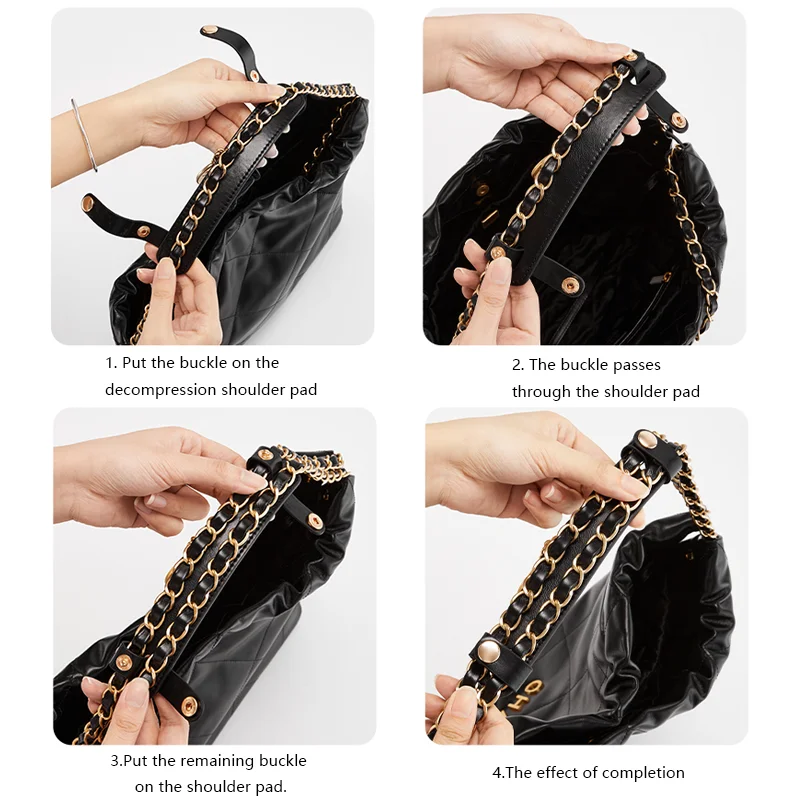 1. Put the buckle on the decompression shoulder pad

2. The buckle passes through the shoulder pad

3.Put the remaining buckle on the shoulder pad.

4.The effect of completion