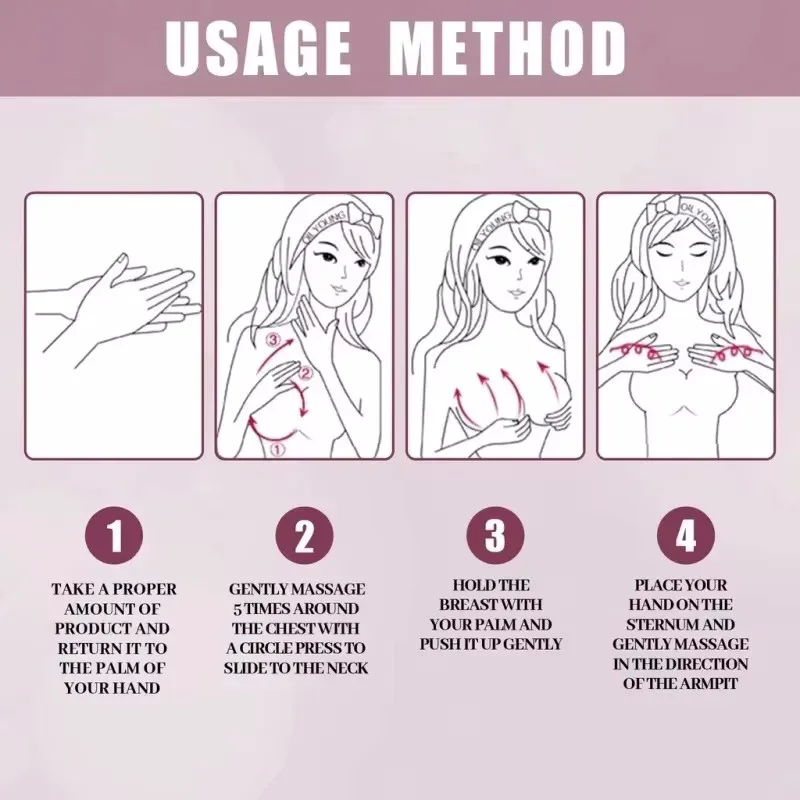 USAGE METHOD

OIL YOUNG

③

②

①

OIL YOUNG

OIL YOUNG

1

TAKE A PROPER AMOUNT OF PRODUCT AND RETURN IT TO THE PALM OF YOUR HAND

2

GENTLY MASSAGE 5 TIMES AROUND THE CHEST WITH A CIRCLE PRESS TO SLIDE TO THE NECK

3

HOLD THE BREAST WITH YOUR PALM AND PUSH IT UP GENTLY

4

PLACE YOUR HAND ON THE STERNUM AND GENTLY MASSAGE IN THE DIRECTION OF THE ARMPIT